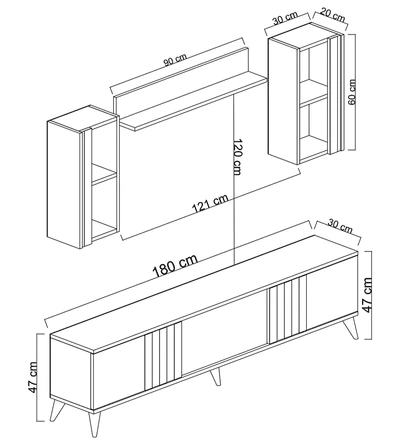 30 cm
20 cm
90 cm
60 cm
120 cm
121 cm
30 cm
180 cm
47 cm
47 cm